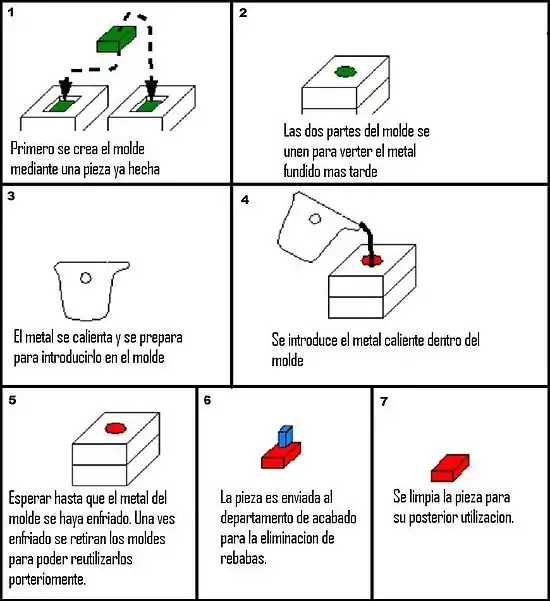 1

Primero se crea el molde mediante una pieza ya hecha

2

Las dos partes del molde se unen para verter el metal fundido mas tarde

3

El metal se calienta y se prepara para introducirlo en el molde

4

Se introduce el metal caliente dentro del molde

5

Esperar hasta que el metal del molde se haya enfriado. Una ves enfriado se retiran los moldes para poder reutilizarlos porteriomente.

6

La pieza es enviada al departamento de acabado para la eliminacion de rebabas.

7

Se limpia la pieza para su posterior utilizacion.