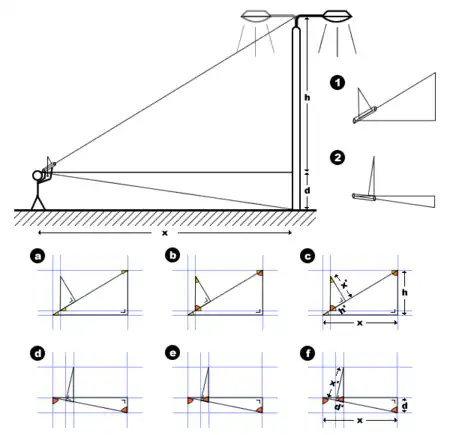 h
d
x
1
2
a
b
c
x'
h'
h
x
d
e
f
x'
d'
d
x