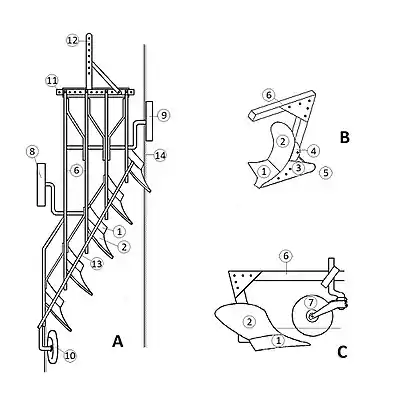 12
11
9
8
14
6
1
2
13
10
A
6
2
4
1
3
5
B
6
7
2
1
C