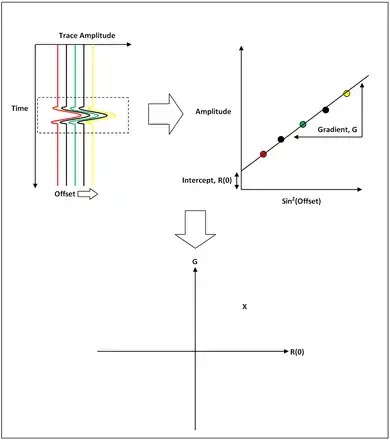 Trace Amplitude

Time

Offset

Amplitude

Gradient, G

Intercept, R(0)

$Sin^2$(Offset)

G

X

R(0)