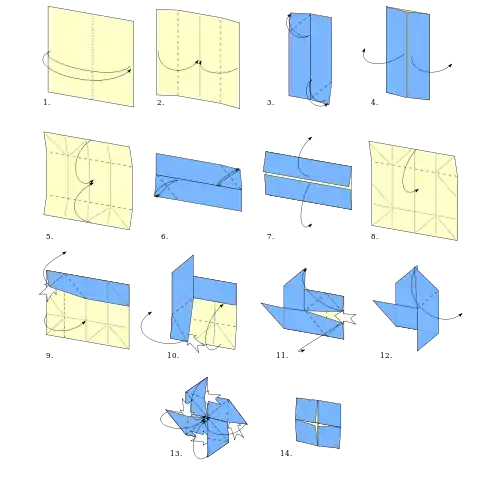 1.

2.

3.

4.

5.

6.

7.

8.

9.

10.

11.

12.

13.

14.