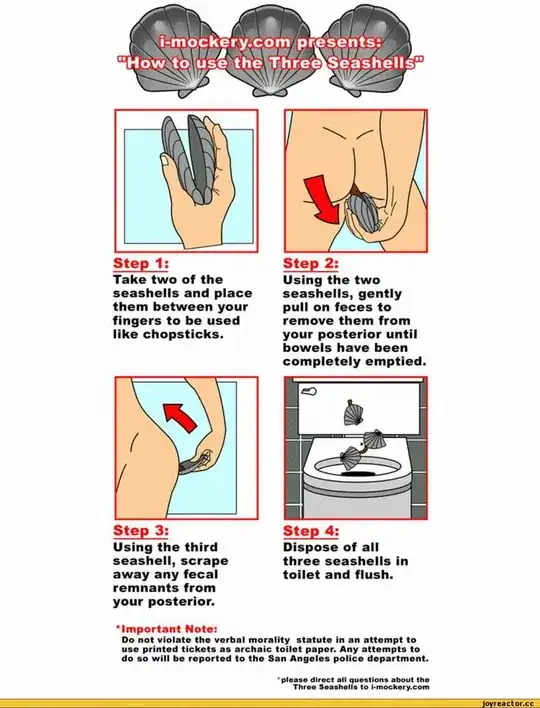 i-mockery.com presents:
"How to use the Three Seashells"

Step 1:
Take two of the seashells and place them between your fingers to be used like chopsticks.

Step 2:
Using the two seashells, gently pull on feces to remove them from your posterior until bowels have been completely emptied.

Step 3:
Using the third seashell, scrape away any fecal remnants from your posterior.

Step 4:
Dispose of all three seashells in toilet and flush.

*Important Note:
Do not violate the verbal morality statute in an attempt to use printed tickets as archaic toilet paper. Any attempts to do so will be reported to the San Angeles police department.

*please direct all questions about the Three Seashells to i-mockery.com

joyreactor.cc