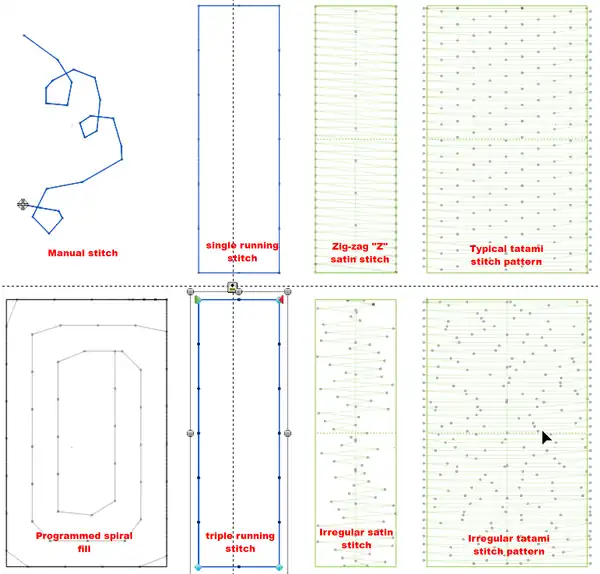 Manual stitch

single running stitch

Zig-zag "Z" satin stitch

Typical tatami stitch pattern

Programmed spiral fill

triple running stitch

Irregular satin stitch

Irregular tatami stitch pattern