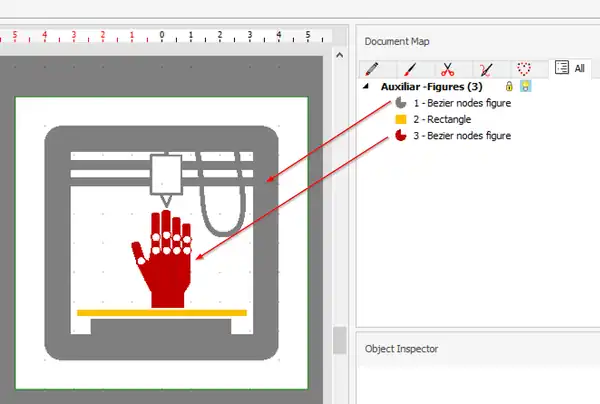 5 4 3 2 1 0 1 2 3 4 5

Document Map

All

Auxiliar -Figures (3)

1 - Bezier nodes figure

2 - Rectangle

3 - Bezier nodes figure

Object Inspector