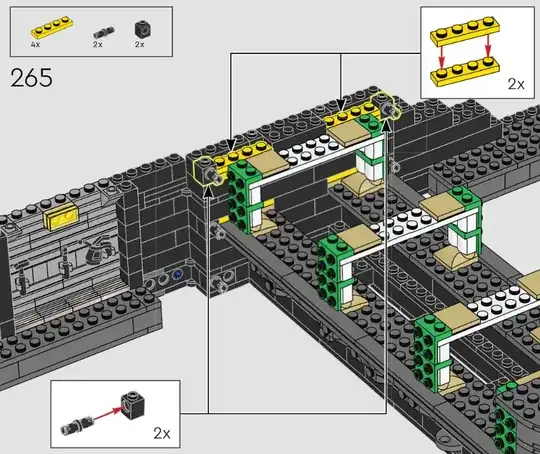 4x
2x
2x

265

2x

2x