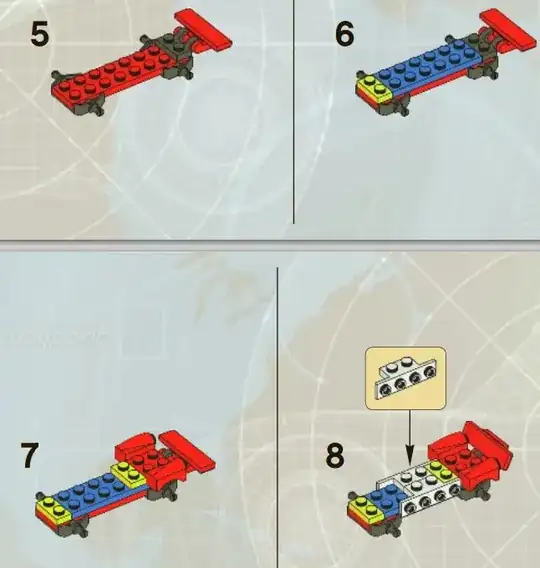 5

6

7

8