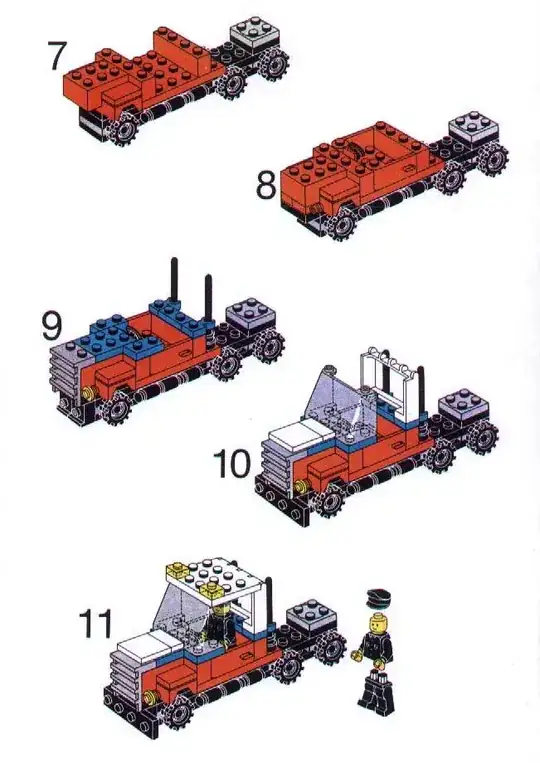 7

8

9

10

11