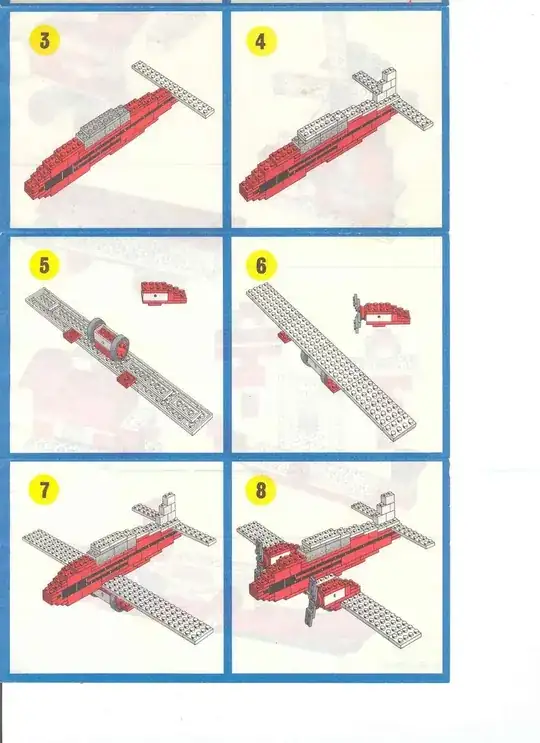 3

4

5

6

7

8