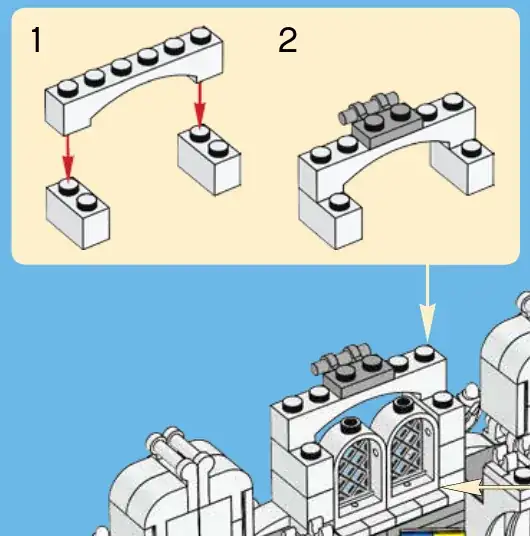 1

2