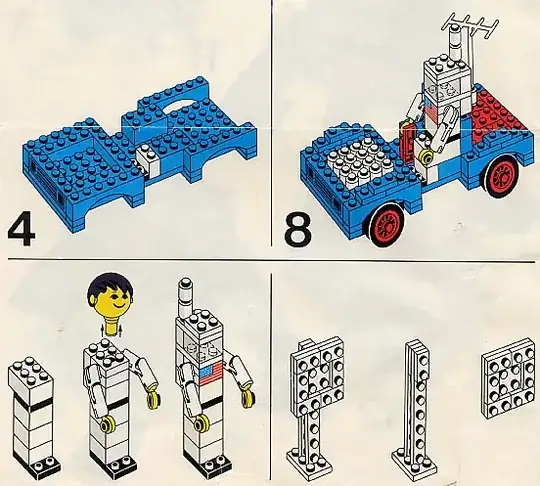 4

8