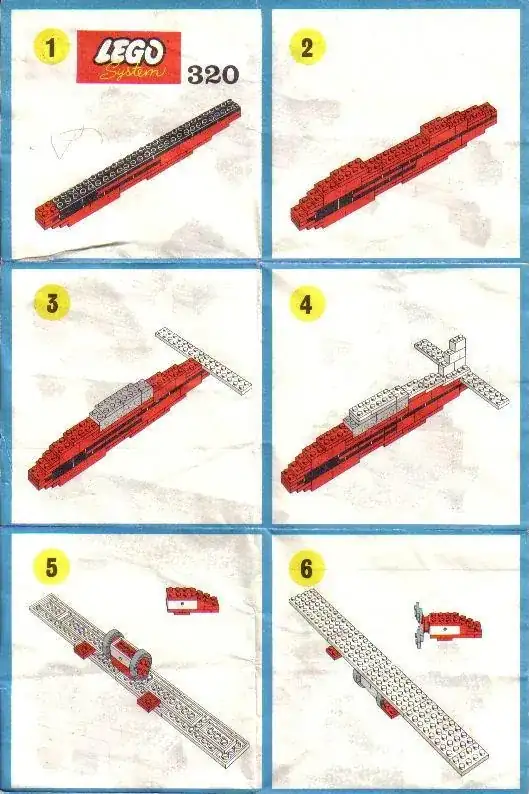 1
LEGO System
320

2

3

4

5

6