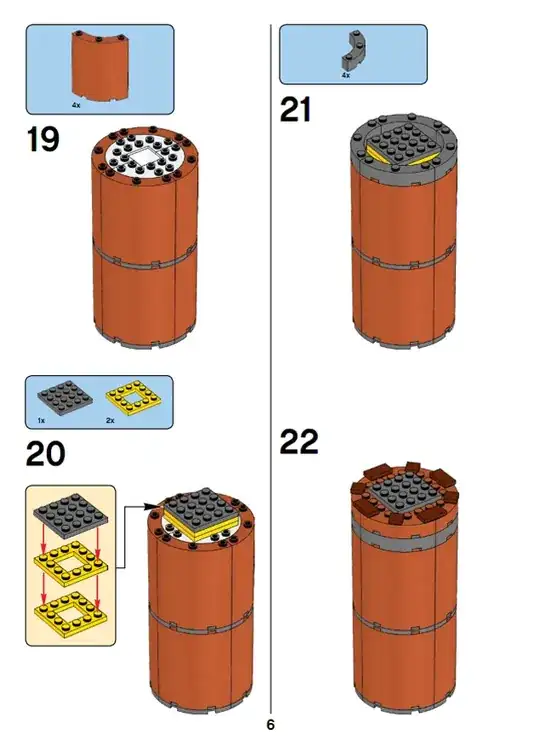 4x

19

1x

2x

20

4x

21

22

6