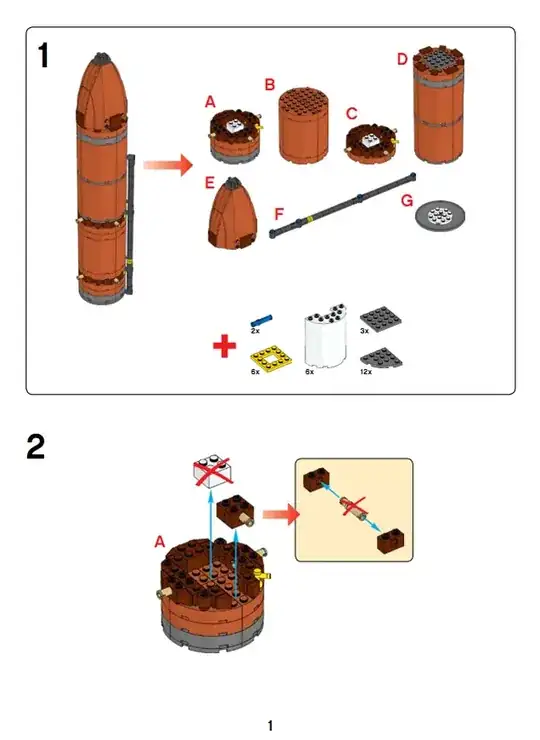 1

A

B

C

D

E

F

G

2x

6x

6x

3x

12x

2

A

1