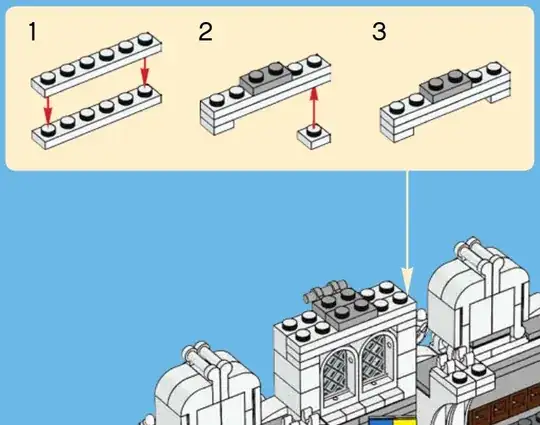 1

2

3